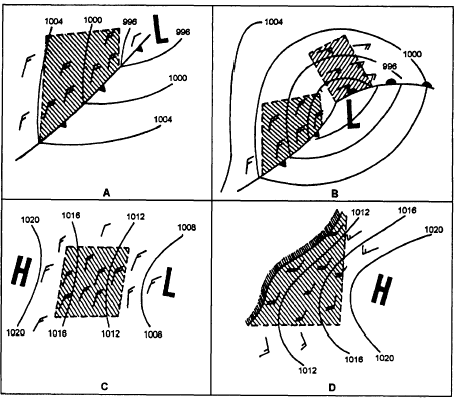 1004
1000
996
L
996
1000
1004
A

1004
1000
996
L
B

1020
1016
1012
1008
H
L
1020
1016
1012
1008
C

1012
1016
1020
H
1012
1016
1020
D