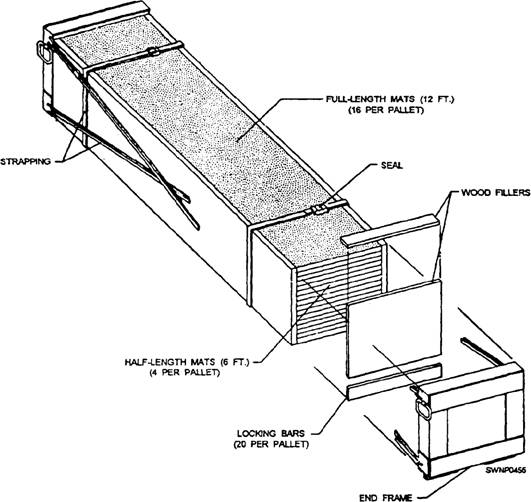 FULL-LENGTH MATS (12 FT.)
(16 PER PALLET)

STRAPPING

SEAL

WOOD FILLERS

HALF-LENGTH MATS (6 FT.)
(4 PER PALLET)

LOCKING BARS
(20 PER PALLET)

SWNP0456

END FRAME