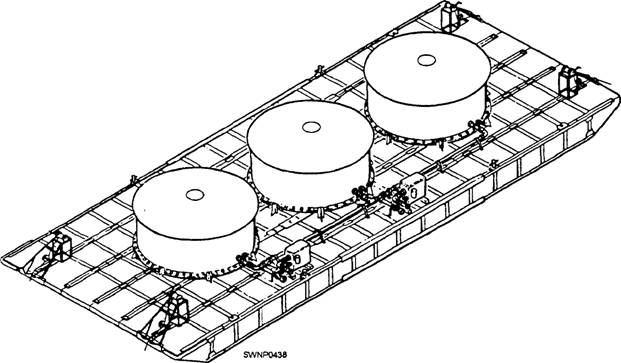 SWNP0438