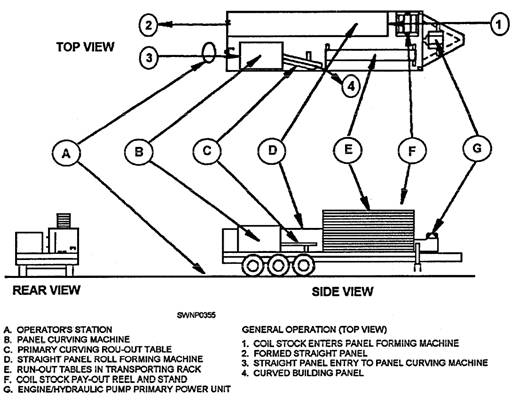 TOP VIEW

2

3

1

4

A

B

C

D

E

F

G

REAR VIEW

SIDE VIEW

SWNP0355

A. OPERATOR'S STATION
B. PANEL CURVING MACHINE
C. PRIMARY CURVING ROU-OUT TABLE
D. STRAIGHT PANEL ROLL FORMING MACHINE
E. RUN-OUT TABLES IN TRANSPORTING RACK
F. COIL STOCK PAY-OUT REEL AND STAND
G. ENGINE/HYDRAULIC PUMP PRIMARY POWER UNIT

GENERAL OPERATION (TOP VIEW)

1. COIL STOCK ENTERS PANEL FORMING MACHINE
2. FORMED STRAIGHT PANEL
3. STRAIGHT PANEL ENTRY TO PANEL CURVING MACHINE
4. CURVED BUILDING PANEL