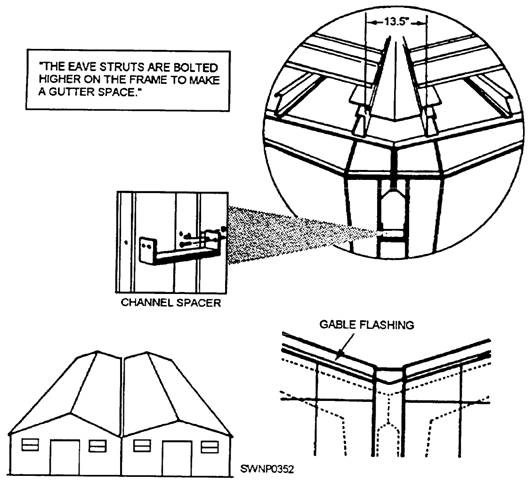 "THE EAVE STRUTS ARE BOLTED HIGHER ON THE FRAME TO MAKE A GUTTER SPACE."

13.5"

CHANNEL SPACER

GABLE FLASHING

SWNP0352