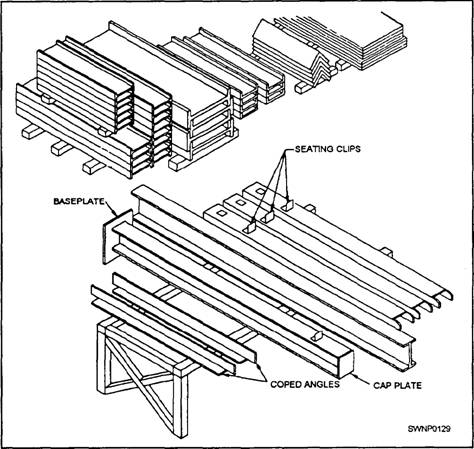 SEATING CLIPS

BASEPLATE

COPED ANGLES

CAP PLATE

SWNP0129