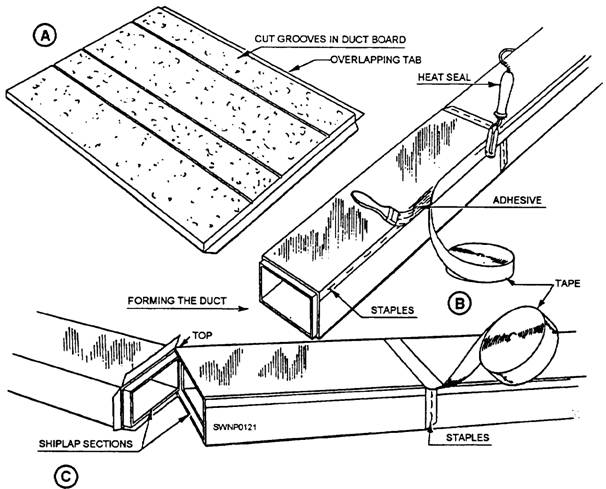 A

CUT GROOVES IN DUCT BOARD

OVERLAPPING TAB

HEAT SEAL

ADHESIVE

TAPE

FORMING THE DUCT

STAPLES

B

TOP

SWNP0121

SHIPLAP SECTIONS

STAPLES

C