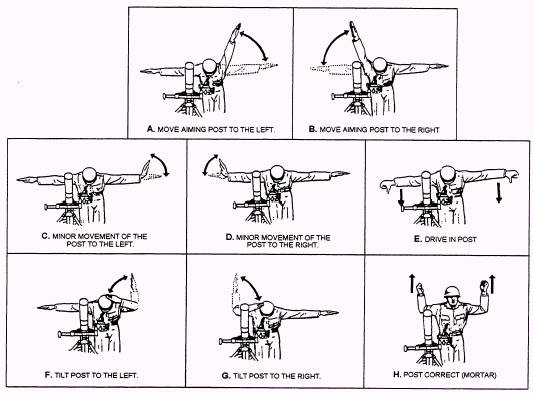 A. MOVE AIMING POST TO THE LEFT.

B. MOVE AIMING POST TO THE RIGHT

C. MINOR MOVEMENT OF THE POST TO THE LEFT.

D. MINOR MOVEMENT OF THE POST TO THE RIGHT.

E. DRIVE IN POST

F. TILT POST TO THE LEFT.

G. TILT POST TO THE RIGHT.

H. POST CORRECT (MORTAR)