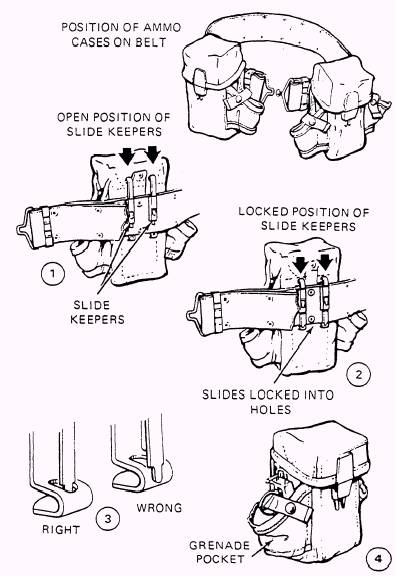 POSITION OF AMMO CASES ON BELT

OPEN POSITION OF SLIDE KEEPERS

1

SLIDE KEEPERS

LOCKED POSITION OF SLIDE KEEPERS

2

SLIDES LOCKED INTO HOLES

RIGHT

3

WRONG

GRENADE POCKET

4