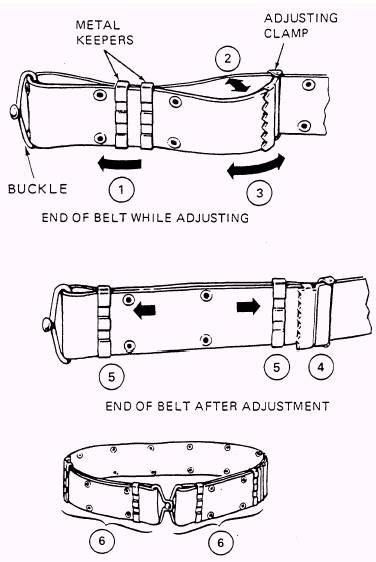 METAL KEEPERS

ADJUSTING CLAMP

2

BUCKLE

1

3

END OF BELT WHILE ADJUSTING

5

5

4

END OF BELT AFTER ADJUSTMENT

6

6