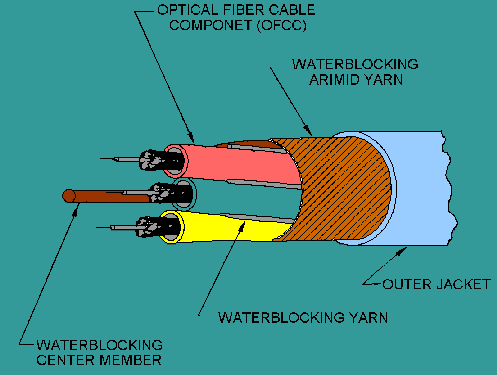 OPTICAL FIBER CABLE COMPONET (OFCC)

WATERBLOCKING ARIMID YARN

OUTER JACKET

WATERBLOCKING YARN

WATERBLOCKING CENTER MEMBER