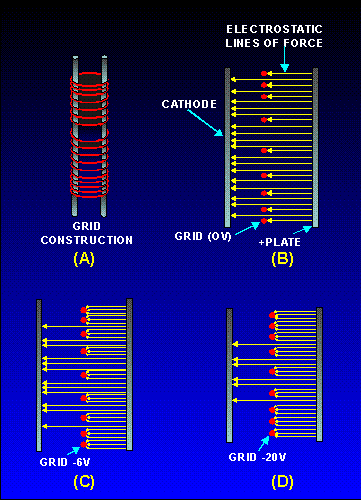 GRID CONSTRUCTION
(A)

ELECTROSTATIC LINES OF FORCE
CATHODE
GRID (0V)
+PLATE
(B)

GRID -6V
(C)

GRID -20V
(D)