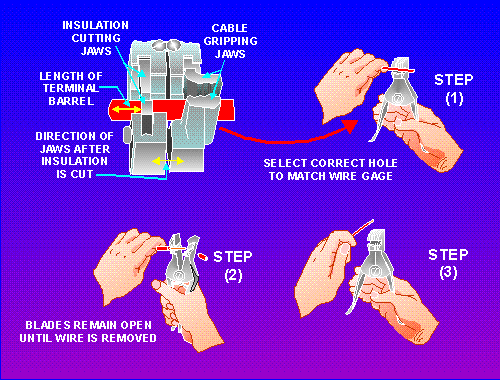 INSULATION CUTTING JAWS

CABLE GRIPPING JAWS

LENGTH OF TERMINAL BARREL

DIRECTION OF JAWS AFTER INSULATION IS CUT

STEP (1)

SELECT CORRECT HOLE TO MATCH WIRE GAGE

STEP (2)

BLADES REMAIN OPEN UNTIL WIRE IS REMOVED

STEP (3)