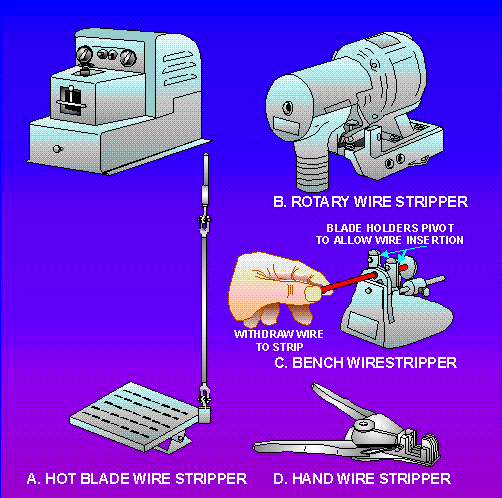 B. ROTARY WIRE STRIPPER

BLADE HOLDERS PIVOT TO ALLOW WIRE INSERTION

WITHDRAW WIRE TO STRIP

C. BENCH WIRESTRIPPER

A. HOT BLADE WIRE STRIPPER

D. HAND WIRE STRIPPER