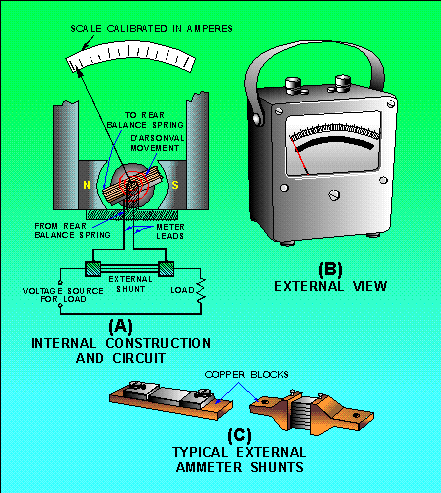 SCALE CALIBRATED IN AMPERES

TO REAR BALANCE SPRING

D'ARSONVAL MOVEMENT

N

S

FROM REAR BALANCE SPRING

METER LEADS

EXTERNAL SHUNT

VOLTAGE SOURCE FOR LOAD

LOAD

(A)
INTERNAL CONSTRUCTION AND CIRCUIT

(B)
EXTERNAL VIEW

COPPER BLOCKS

(C)
TYPICAL EXTERNAL AMMETER SHUNTS