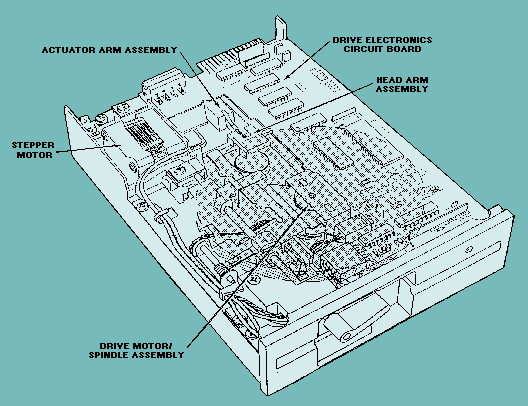 ACTUATOR ARM ASSEMBLY

DRIVE ELECTRONICS CIRCUIT BOARD

HEAD ARM ASSEMBLY

STEPPER MOTOR

DRIVE MOTOR/ SPINDLE ASSEMBLY