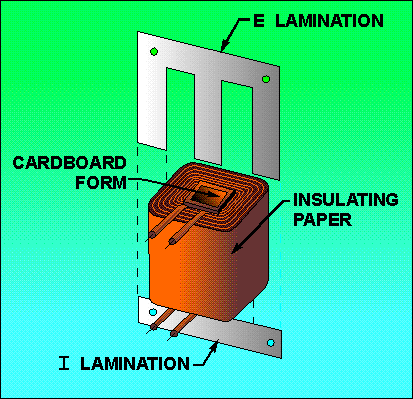 E LAMINATION

CARDBOARD FORM

INSULATING PAPER

I LAMINATION