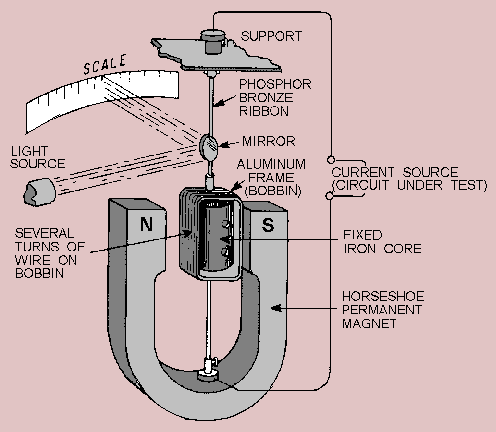 SUPPORT

SCALE

PHOSPHOR BRONZE RIBBON

MIRROR

LIGHT SOURCE

ALUMINUM FRAME (BOBBIN)

CURRENT SOURCE (CIRCUIT UNDER TEST)

N

S

SEVERAL TURNS OF WIRE ON BOBBIN

FIXED IRON CORE

HORSESHOE PERMANENT MAGNET