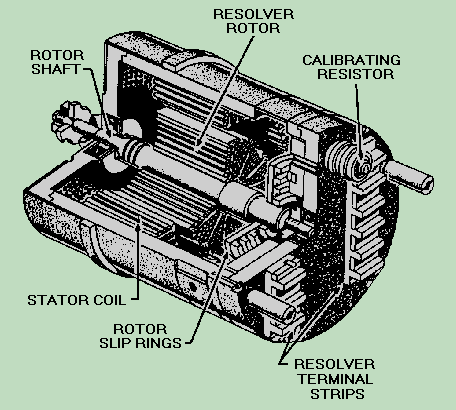 RESOLVER ROTOR

ROTOR SHAFT

CALIBRATING RESISTOR

STATOR COIL

ROTOR SLIP RINGS

RESOLVER TERMINAL STRIPS