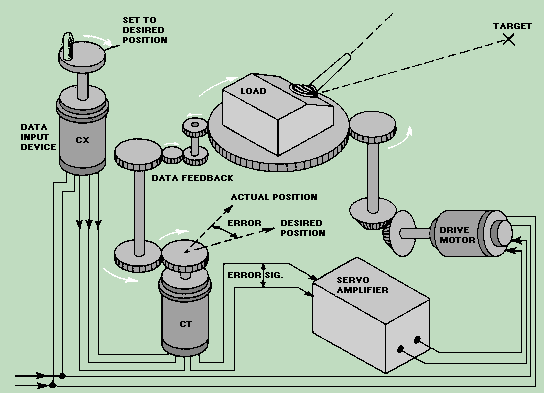 SET TO DESIRED POSITION

TARGET

LOAD

DATA INPUT DEVICE

CX

DATA FEEDBACK

ACTUAL POSITION

ERROR

DESIRED POSITION

DRIVE MOTOR

ERROR SIG.

SERVO AMPLIFIER

CT