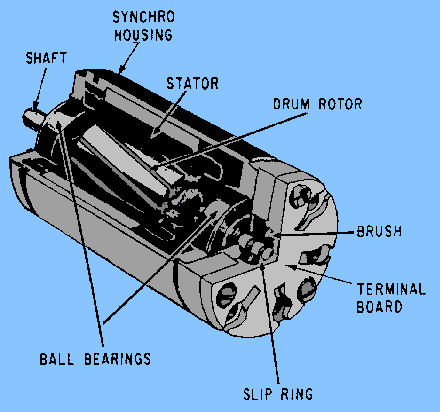 SYNCHRO HOUSING

SHAFT

STATOR

DRUM ROTOR

BRUSH

TERMINAL BOARD

BALL BEARINGS

SLIP RING