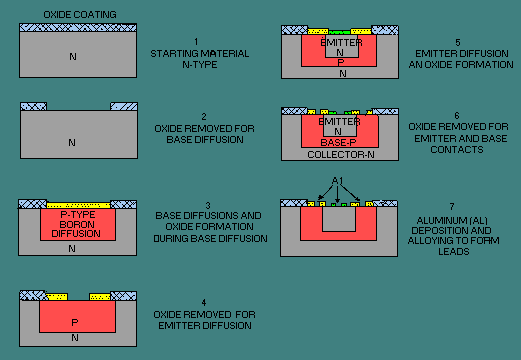 OXIDE COATING

N

1
STARTING MATERIAL
N-TYPE

N

2
OXIDE REMOVED FOR
BASE DIFFUSION

P-TYPE
BORON
DIFFUSION

N

3
BASE DIFFUSIONS AND
OXIDE FORMATION
DURING BASE DIFFUSION

P

N

4
OXIDE REMOVED FOR
EMITTER DIFFUSION

EMITTER
N
P
N

5
EMITTER DIFFUSION
AN OXIDE FORMATION

EMITTER
N
BASE-P
COLLECTOR-N

6
OXIDE REMOVED FOR
EMITTER AND BASE
CONTACTS

A1

7
ALUMINUM (AL)
DEPOSITION AND
ALLOYING TO FORM
LEADS