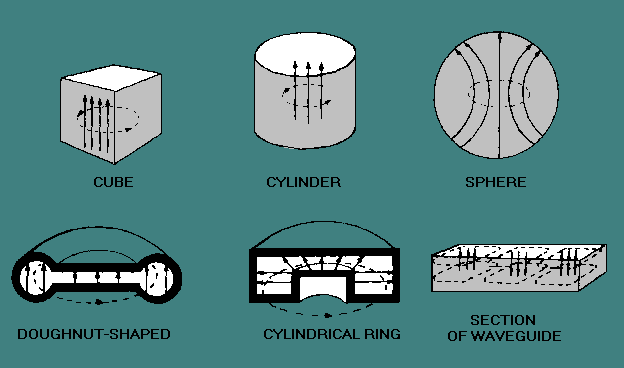 CUBE

CYLINDER

SPHERE

DOUGHNUT-SHAPED

CYLINDRICAL RING

SECTION OF WAVEGUIDE