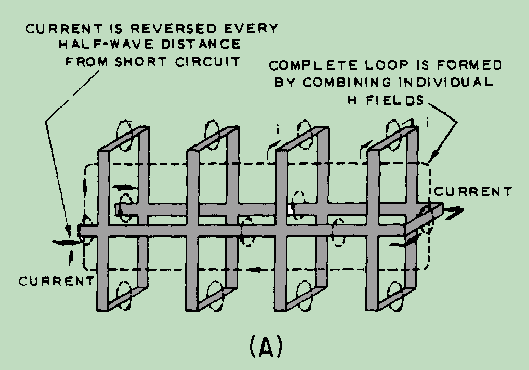 CURRENT IS REVERSED EVERY HALF-WAVE DISTANCE FROM SHORT CIRCUIT

COMPLETE LOOP IS FORMED BY COMBINING INDIVIDUAL H FIELDS

i

i

CURRENT

CURRENT

(A)