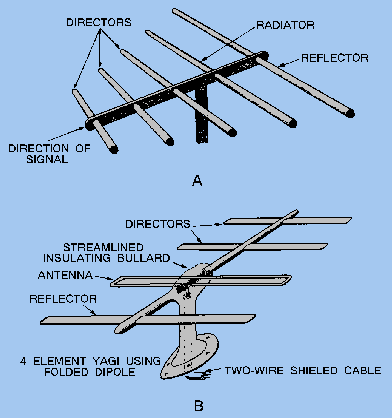 DIRECTORS
RADIATOR
REFLECTOR
DIRECTION OF SIGNAL
A
DIRECTORS
STREAMLINED INSULATING BULLARD
ANTENNA
REFLECTOR
4 ELEMENT YAGI USING FOLDED DIPOLE
TWO-WIRE SHIELED CABLE
B