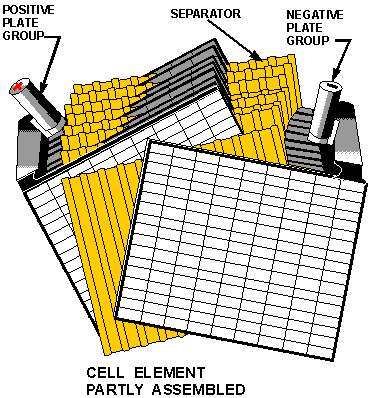 POSITIVE PLATE GROUP

SEPARATOR

NEGATIVE PLATE GROUP

CELL ELEMENT PARTLY ASSEMBLED