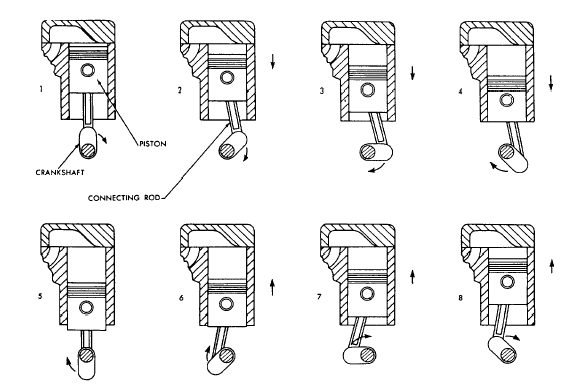 1
PISTON
CRANKSHAFT
2
CONNECTING ROD
3
4
5
6
7
8