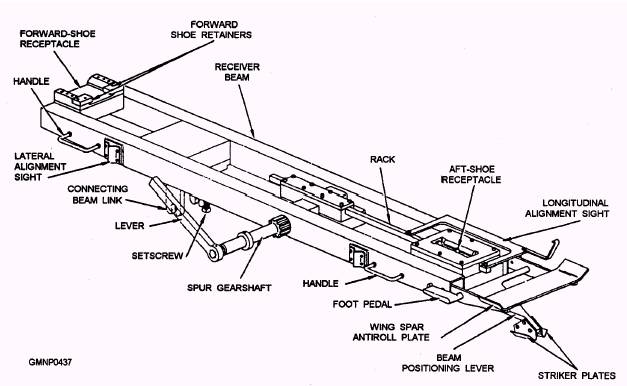 FORWARD-SHOE RECEPTACLE

FORWARD SHOE RETAINERS

RECEIVER BEAM

HANDLE

LATERAL ALIGNMENT SIGHT

CONNECTING BEAM LINK

LEVER

SETSCREW

SPUR GEARSHAFT

RACK

AFT-SHOE RECEPTACLE

LONGITUDINAL ALIGNMENT SIGHT

HANDLE

FOOT PEDAL

WING SPAR ANTIROLL PLATE

BEAM POSITIONING LEVER

STRIKER PLATES

GMNP0437