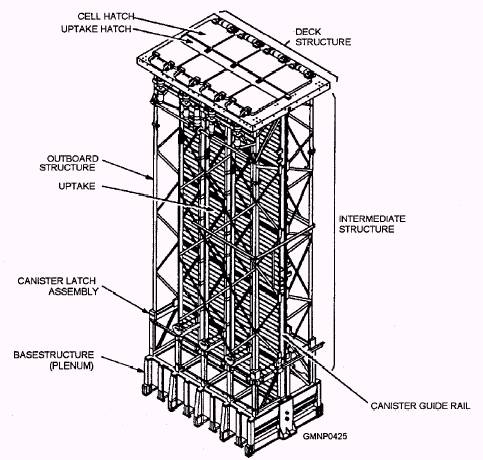 CELL HATCH
UPTAKE HATCH
DECK STRUCTURE
OUTBOARD STRUCTURE
UPTAKE
INTERMEDIATE STRUCTURE
CANISTER LATCH ASSEMBLY
BASESTRUCTURE (PLENUM)
CANISTER GUIDE RAIL
GMNP0425