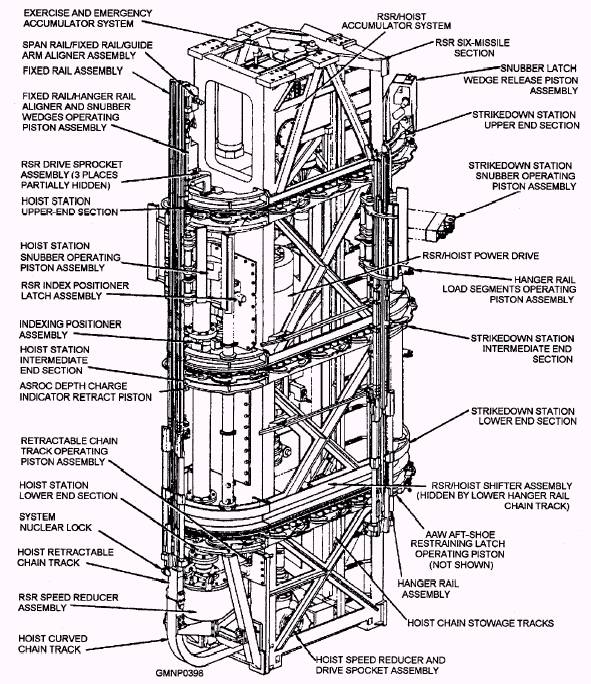 EXERCISE AND EMERGENCY ACCUMULATOR SYSTEM

SPAN RAIL/FIXED RAIL/GUIDE ARM ALIGNER ASSEMBLY

FIXED RAIL ASSEMBLY

FIXED RAIL/HANGER RAIL ALIGNER AND SNUBBER WEDGES OPERATING PISTON ASSEMBLY

RSR DRIVE SPROCKET ASSEMBLY (3 PLACES PARTIALLY HIDDEN)

HOIST STATION UPPER-END SECTION

HOIST STATION SNUBBER OPERATING PISTON ASSEMBLY

RSR INDEX POSITIONER LATCH ASSEMBLY

INDEXING POSITIONER ASSEMBLY

HOIST STATION INTERMEDIATE END SECTION

ASROC DEPTH CHARGE INDICATOR RETRACT PISTON

RETRACTABLE CHAIN TRACK OPERATING PISTON ASSEMBLY

HOIST STATION LOWER END SECTION

SYSTEM NUCLEAR LOCK

HOIST RETRACTABLE CHAIN TRACK

RSR SPEED REDUCER ASSEMBLY

HOIST CURVED CHAIN TRACK

GMNP0398

RSR/HOIST ACCUMULATOR SYSTEM

RSR SIX-MISSILE SECTION

SNUBBER LATCH WEDGE RELEASE PISTON ASSEMBLY

STRIKEDOWN STATION UPPER END SECTION

STRIKEDOWN STATION SNUBBER OPERATING PISTON ASSEMBLY

RSR/HOIST POWER DRIVE

HANGER RAIL LOAD SEGMENTS OPERATING PISTON ASSEMBLY

STRIKEDOWN STATION INTERMEDIATE END SECTION

STRIKEDOWN STATION LOWER END SECTION

RSR/HOIST SHIFTER ASSEMBLY (HIDDEN BY LOWER HANGER RAIL CHAIN TRACK)

AAW AFT-SHOE RESTRAINING LATCH OPERATING PISTON (NOT SHOWN)

HANGER RAIL ASSEMBLY

HOIST CHAIN STOWAGE TRACKS

HOIST SPEED REDUCER AND DRIVE SPOCKET ASSEMBLY