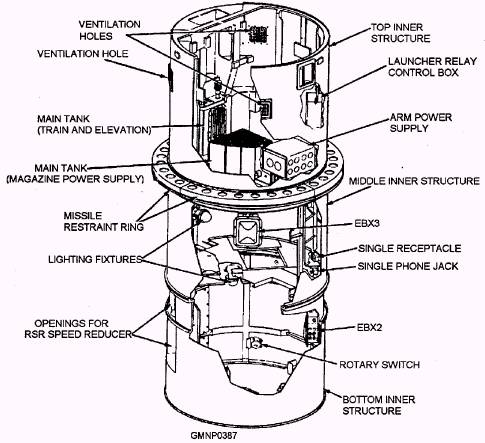 VENTILATION HOLES

VENTILATION HOLE

MAIN TANK (TRAIN AND ELEVATION)

MAIN TANK (MAGAZINE POWER SUPPLY)

MISSILE RESTRAINT RING

LIGHTING FIXTURES

OPENINGS FOR RSR SPEED REDUCER

TOP INNER STRUCTURE

LAUNCHER RELAY CONTROL BOX

ARM POWER SUPPLY

MIDDLE INNER STRUCTURE

EBX3

SINGLE RECEPTACLE

SINGLE PHONE JACK

EBX2

ROTARY SWITCH

BOTTOM INNER STRUCTURE

GMNP0387