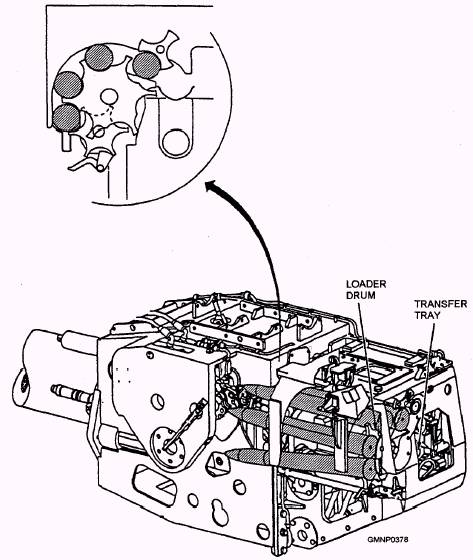 LOADER DRUM

TRANSFER TRAY

GMNP0378