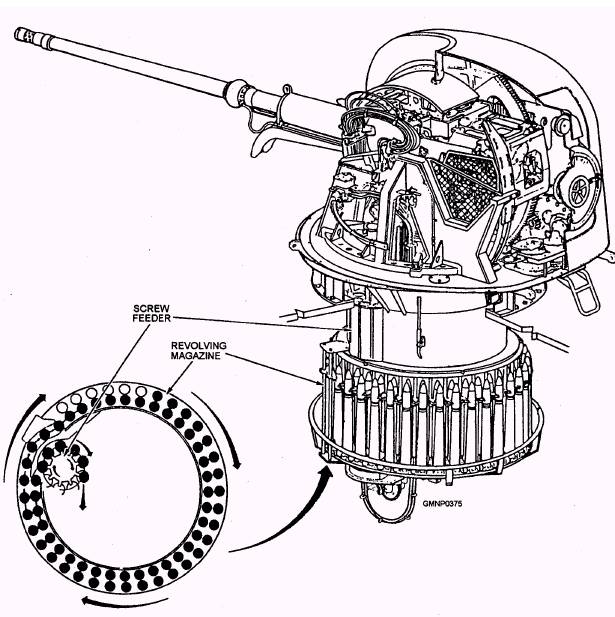 SCREW FEEDER

REVOLVING MAGAZINE

GMNP0375