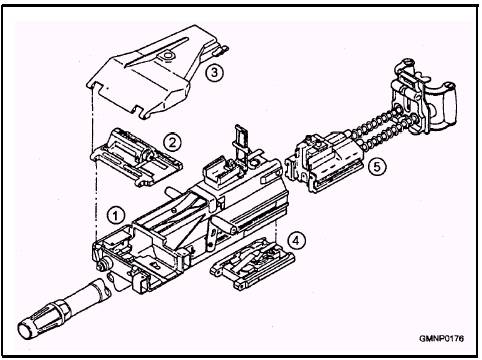 3

2

5

1

4

GMNP0176