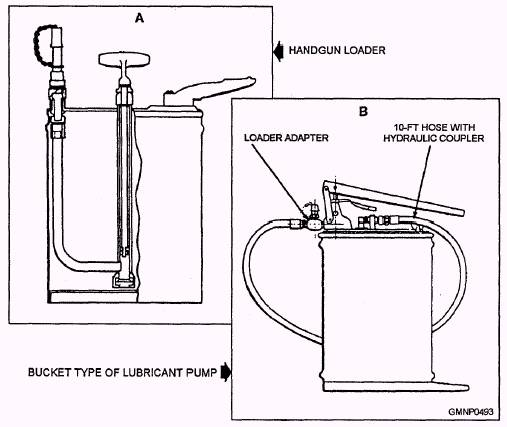 A

HANDGUN LOADER

B

LOADER ADAPTER

10-FT HOSE WITH HYDRAULIC COUPLER

BUCKET TYPE OF LUBRICANT PUMP

GMNP0493