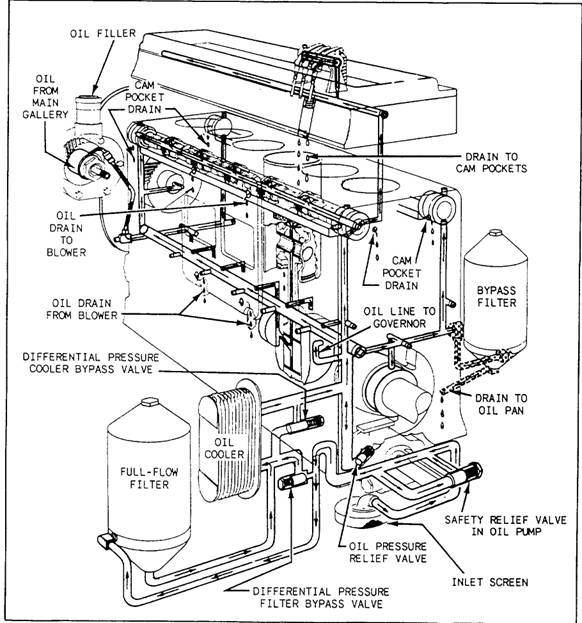 OIL FILLER

OIL FROM MAIN GALLERY

CAM POCKET DRAIN

DRAIN TO CAM POCKETS

OIL DRAIN TO BLOWER

CAM POCKET DRAIN

BYPASS FILTER

OIL DRAIN FROM BLOWER

OIL LINE TO GOVERNOR

DIFFERENTIAL PRESSURE COOLER BYPASS VALVE

DRAIN TO OIL PAN

OIL COOLER

FULL-FLOW FILTER

SAFETY RELIEF VALVE IN OIL PUMP

OIL PRESSURE RELIEF VALVE

INLET SCREEN

DIFFERENTIAL PRESSURE FILTER BYPASS VALVE