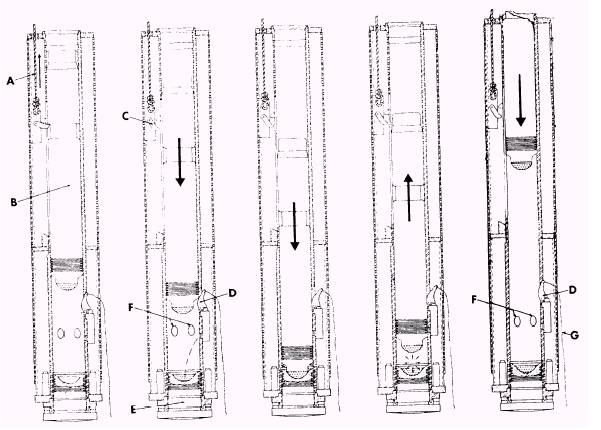 A
B
C
F
D
E
F
D
G