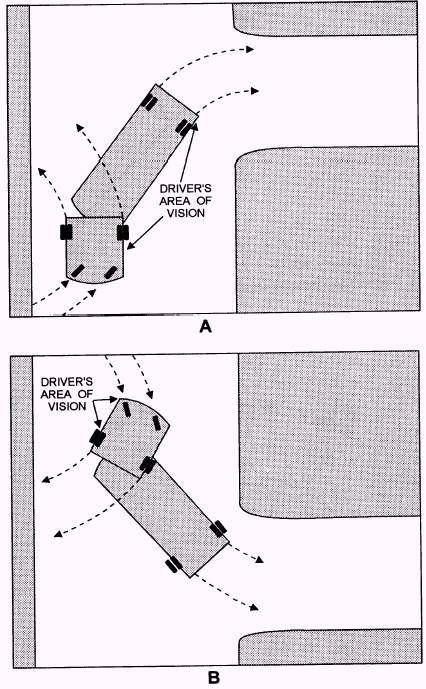 DRIVER'S AREA OF VISION

A

DRIVER'S AREA OF VISION

B