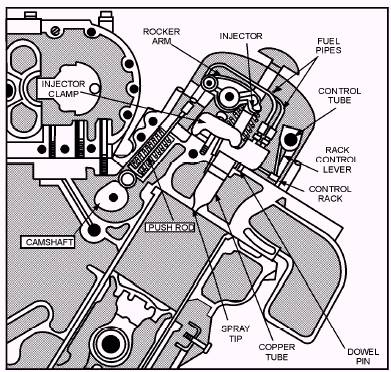 ROCKER ARM

INJECTOR

FUEL PIPES

INJECTOR CLAMP

CONTROL TUBE

RACK CONTROL LEVER

CONTROL RACK

PUSH ROD

CAMSHAFT

SPRAY TIP

COPPER TUBE

DOWEL PIN