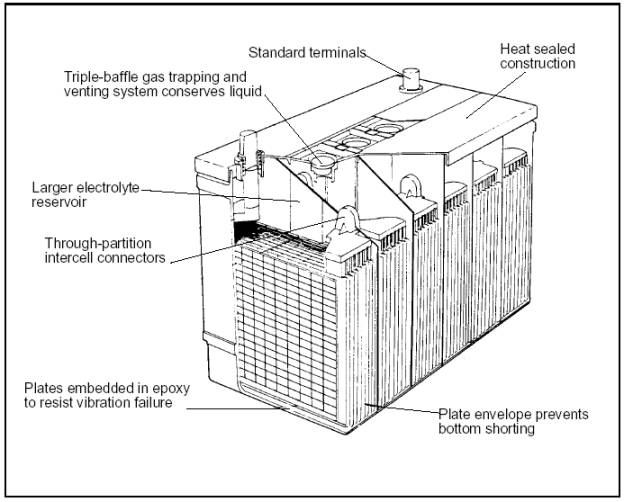 Standard terminals

Heat sealed construction

Triple-baffle gas trapping and venting system conserves liquid

Larger electrolyte reservoir

Through-partition intercell connectors

Plates embedded in epoxy to resist vibration failure

Plate envelope prevents bottom shorting