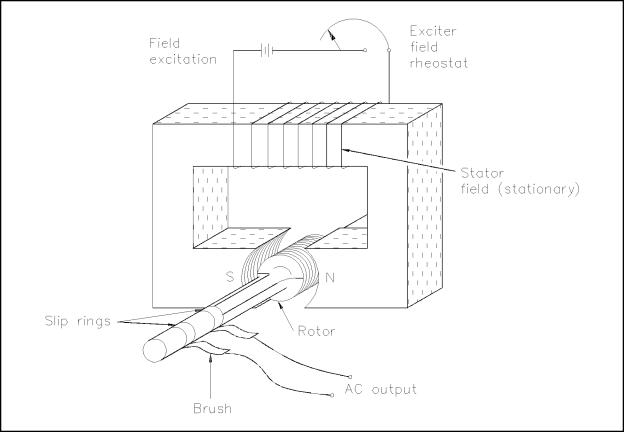 Field excitation

Exciter field rheostat

Stator field (stationary)

S

N

Slip rings

Rotor

AC output

Brush