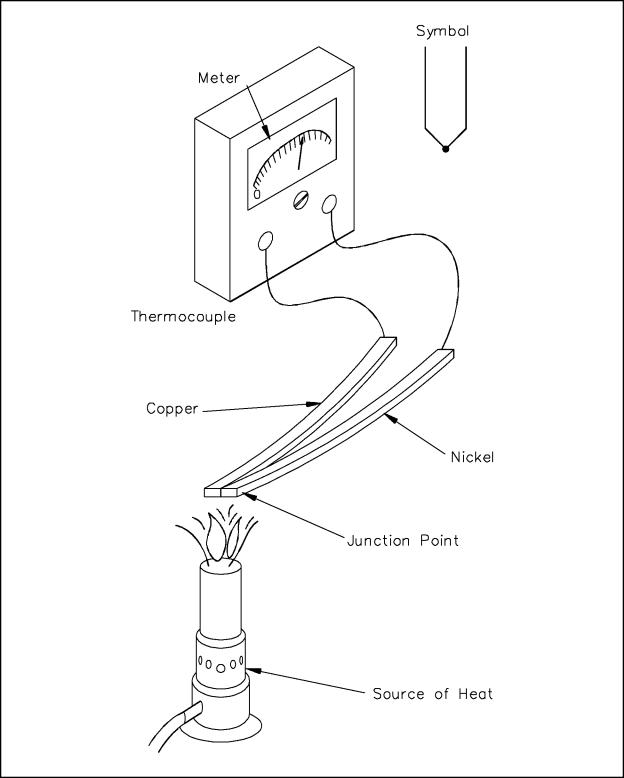 Symbol

Meter

0

Thermocouple

Copper

Nickel

Junction Point

Source of Heat