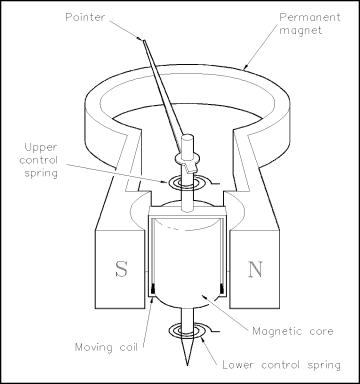 Pointer

Permanent magnet

Upper control spring

S

N

Magnetic core

Moving coil

Lower control spring