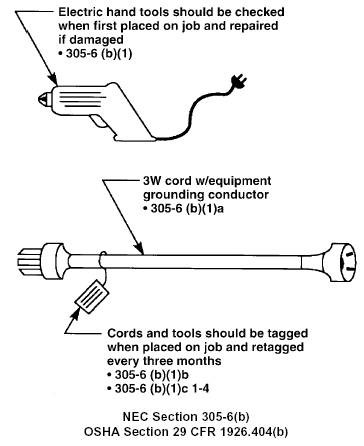 Electric hand tools should be checked when first placed on job and repaired if damaged
• 305-6 (b)(1)

3W cord w/equipment grounding conductor
• 305-6 (b)(1)a

Cords and tools should be tagged when placed on job and retagged every three months
• 305-6 (b)(1)b
• 305-6 (b)(1)c 1-4

NEC Section 305-6(b)
OSHA Section 29 CFR 1926.404(b)