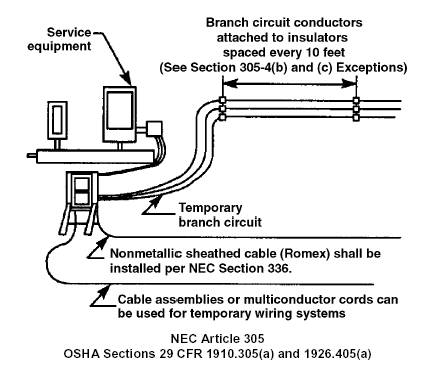 Service equipment

Branch circuit conductors attached to insulators spaced every 10 feet (See Section 305-4(b) and (c) Exceptions)

Temporary branch circuit

Nonmetallic sheathed cable (Romex) shall be installed per NEC Section 336.

Cable assemblies or multiconductor cords can be used for temporary wiring systems

NEC Article 305
OSHA Sections 29 CFR 1910.305(a) and 1926.405(a)