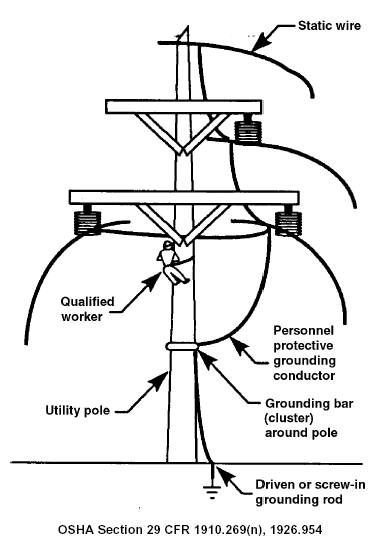 Static wire

Qualified worker

Personnel protective grounding conductor

Utility pole

Grounding bar (cluster) around pole

Driven or screw-in grounding rod

OSHA Section 29 CFR 1910.269(n), 1926.954