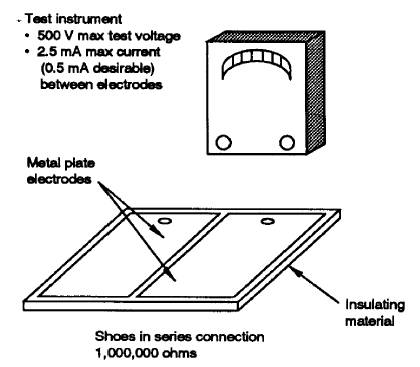 - Test instrument
• 500 V max test voltage
• 2.5 mA max current (0.5 mA desirable) between electrodes

Metal plate electrodes

Insulating material

Shoes in series connection 1,000,000 ohms