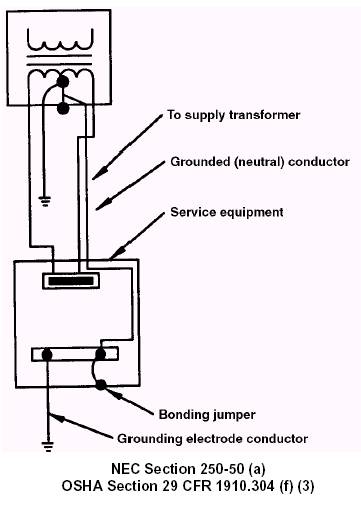 To supply transformer

Grounded (neutral) conductor

Service equipment

Bonding jumper

Grounding electrode conductor

NEC Section 250-50 (a)
OSHA Section 29 CFR 1910.304 (f) (3)