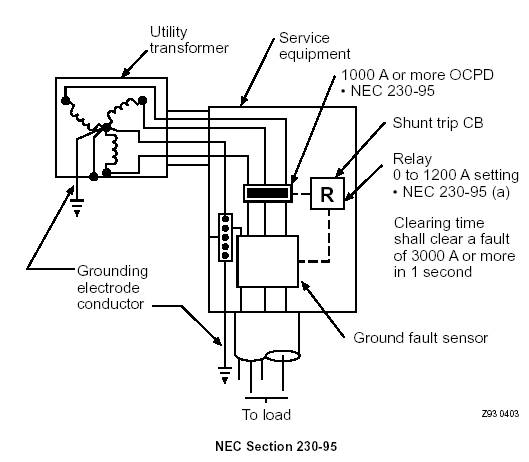 Utility transformer

Service equipment

1000 A or more OCPD
• NEC 230-95

Shunt trip CB

Relay
0 to 1200 A setting
• NEC 230-95 (a)

R

Clearing time shall clear a fault of 3000 A or more in 1 second

Grounding electrode conductor

Ground fault sensor

To load

Z93 0403

NEC Section 230-95