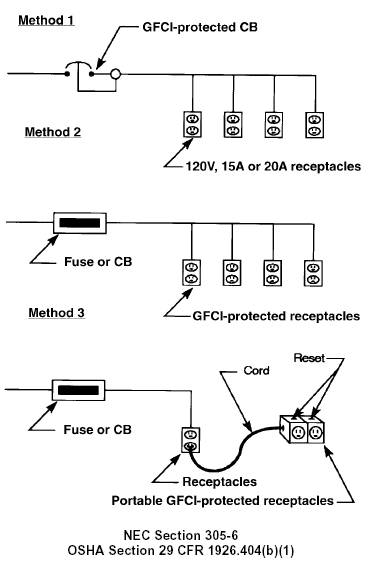 Method 1

GFCI-protected CB

Method 2

120V, 15A or 20A receptacles

Fuse or CB

Method 3

GFCI-protected receptacles

Cord

Reset

Fuse or CB

Receptacles

Portable GFCI-protected receptacles

NEC Section 305-6
OSHA Section 29 CFR 1926.404(b)(1)